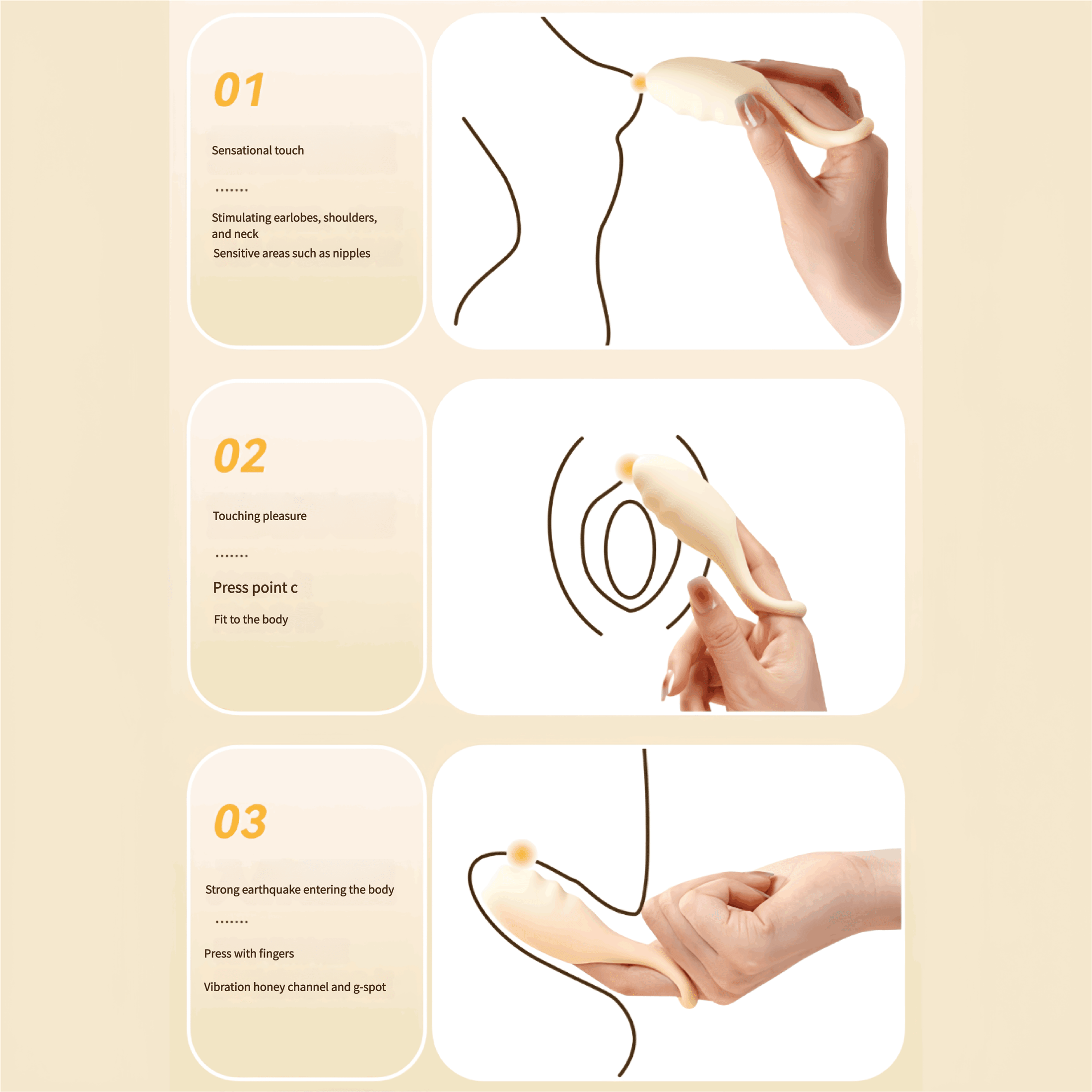 01

Sensational touch

.......

Stimulating earlobes, shoulders, and neck

Sensitive areas such as nipples

02

Touching pleasure

.......

Press point c

Fit to the body

03

Strong earthquake entering the body

.......

Press with fingers

Vibration honey channel and g-spot