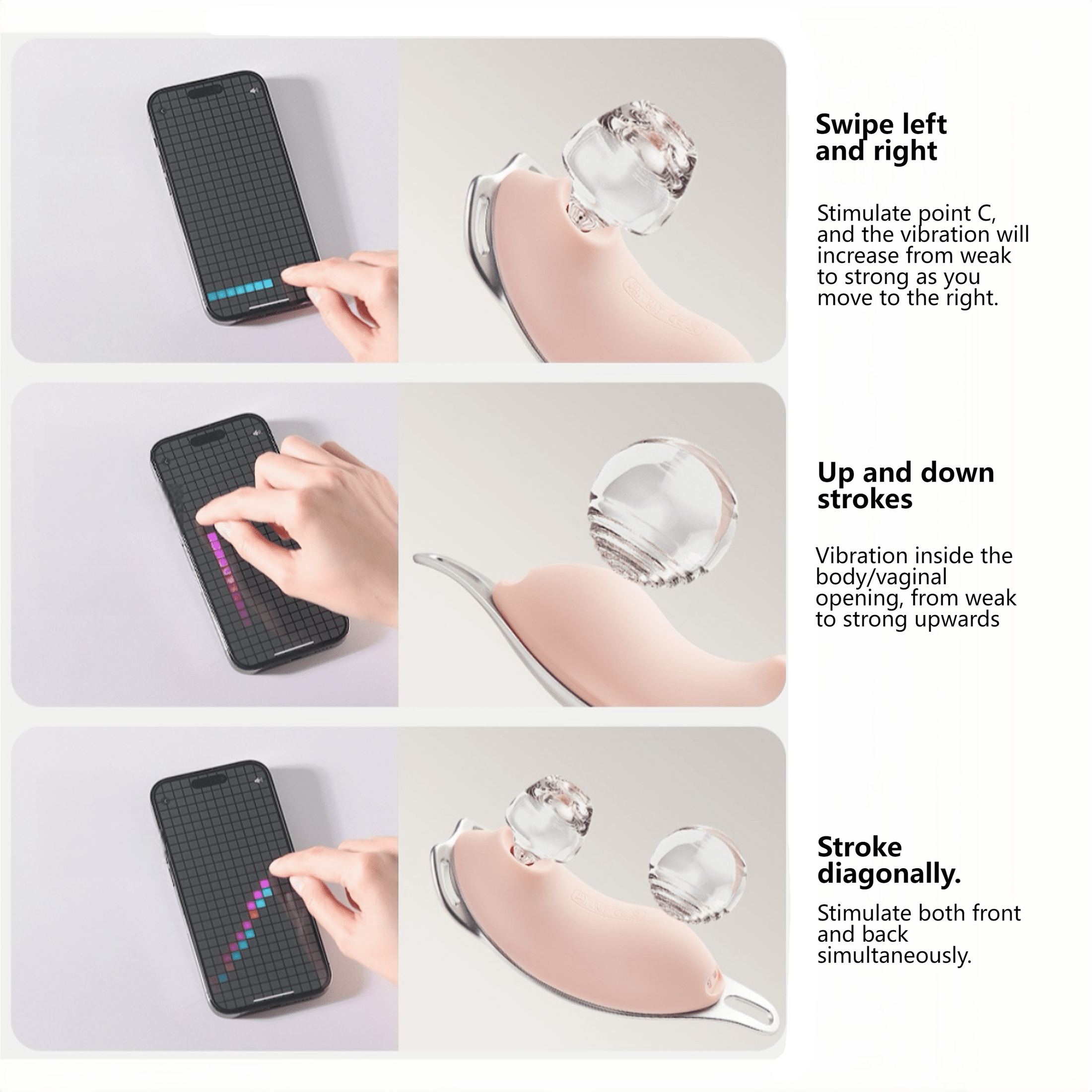 Swipe left and right

Stimulate point C, and the vibration will increase from weak to strong as you move to the right.

Up and down strokes

Vibration inside the body/vaginal opening, from weak to strong upwards

Stroke diagonally.

Stimulate both front and back simultaneously.