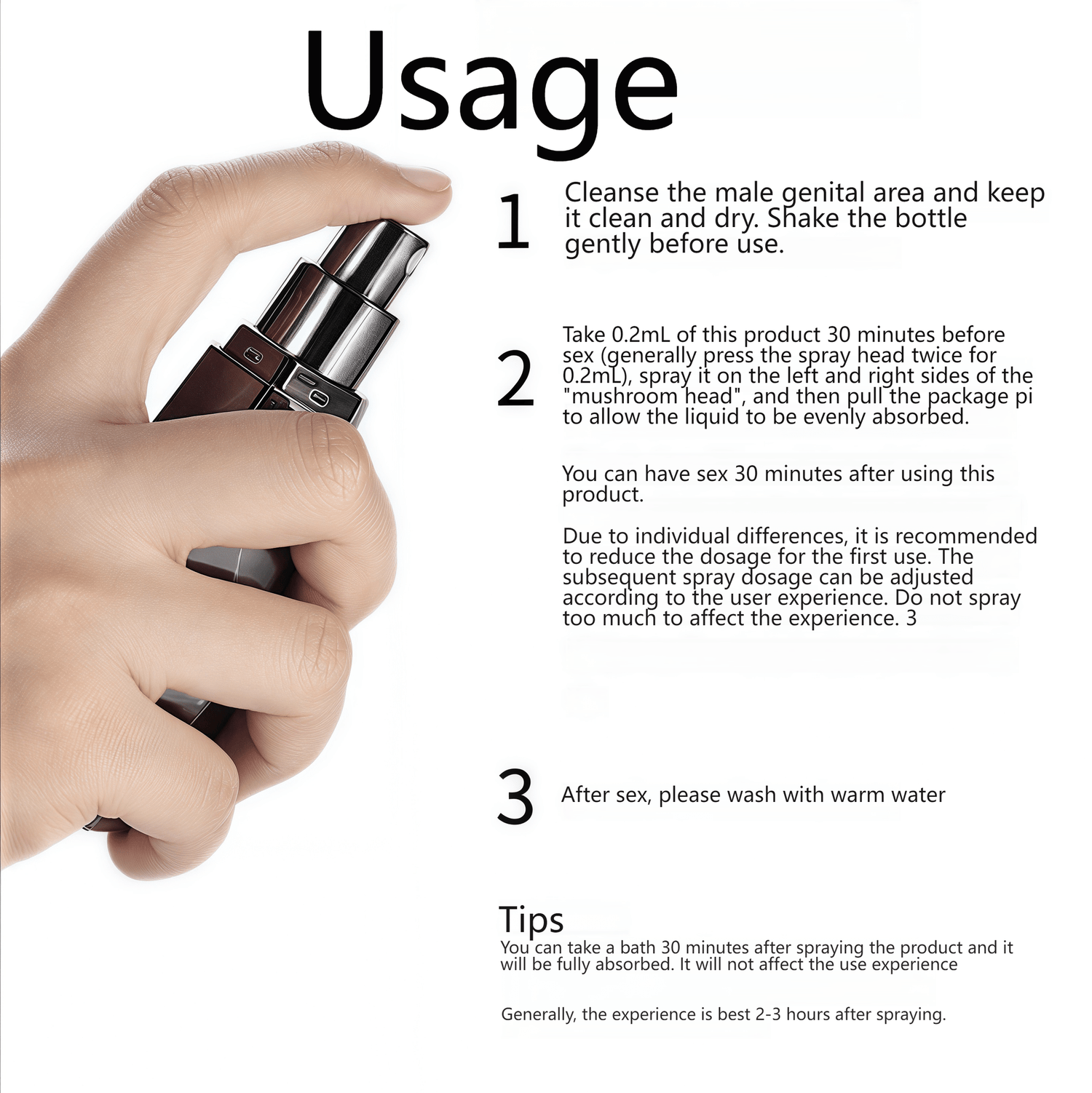 Usage

1 Cleanse the male genital area and keep it clean and dry. Shake the bottle gently before use.

2 Take 0.2mL of this product 30 minutes before sex (generally press the spray head twice for 0.2mL), spray it on the left and right sides of the "mushroom head", and then pull the package pi to allow the liquid to be evenly absorbed.

You can have sex 30 minutes after using this product.

Due to individual differences, it is recommended to reduce the dosage for the first use. The subsequent spray dosage can be adjusted according to the user experience. Do not spray too much to affect the experience. 3

3 After sex, please wash with warm water

Tips
You can take a bath 30 minutes after spraying the product and it will be fully absorbed. It will not affect the use experience

Generally, the experience is best 2-3 hours after spraying.